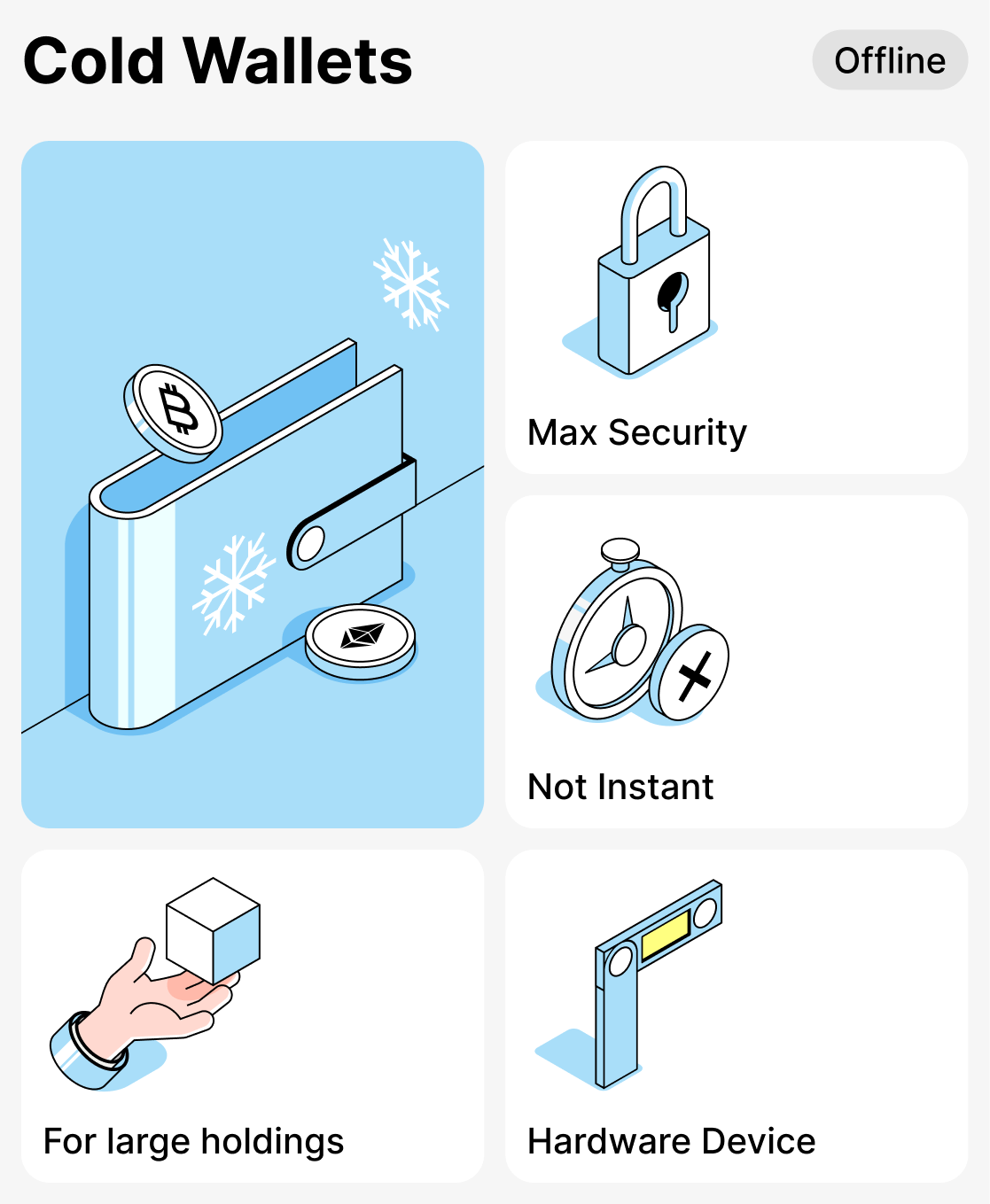 Cold Wallets

Offline

Max Security

Not Instant

For large holdings

Hardware Device