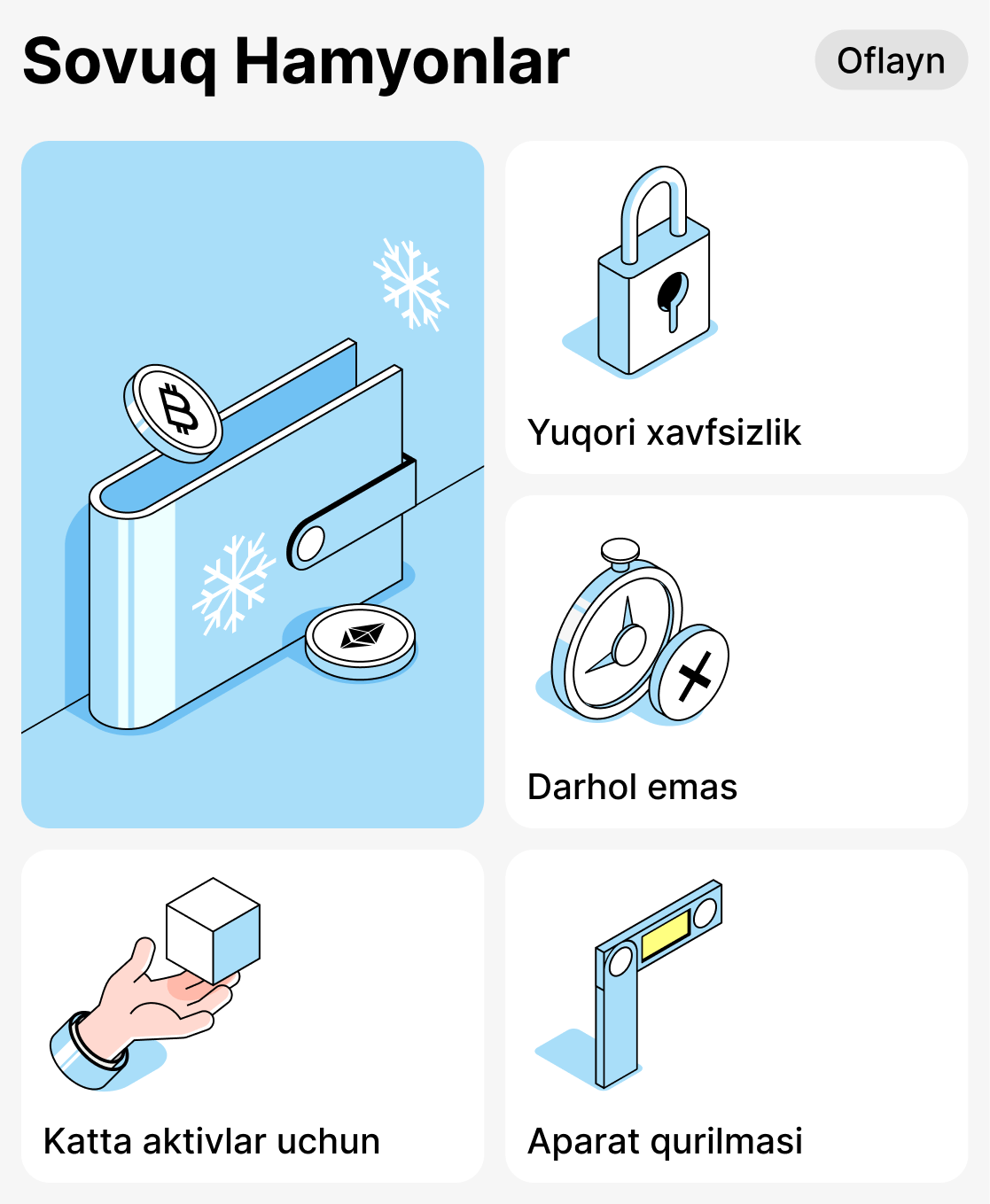 Sovuq Hamyonlar

Oflayn

Yuqori xavfsizlik

Darhol emas

Katta aktivlar uchun

Aparat qurilmasi