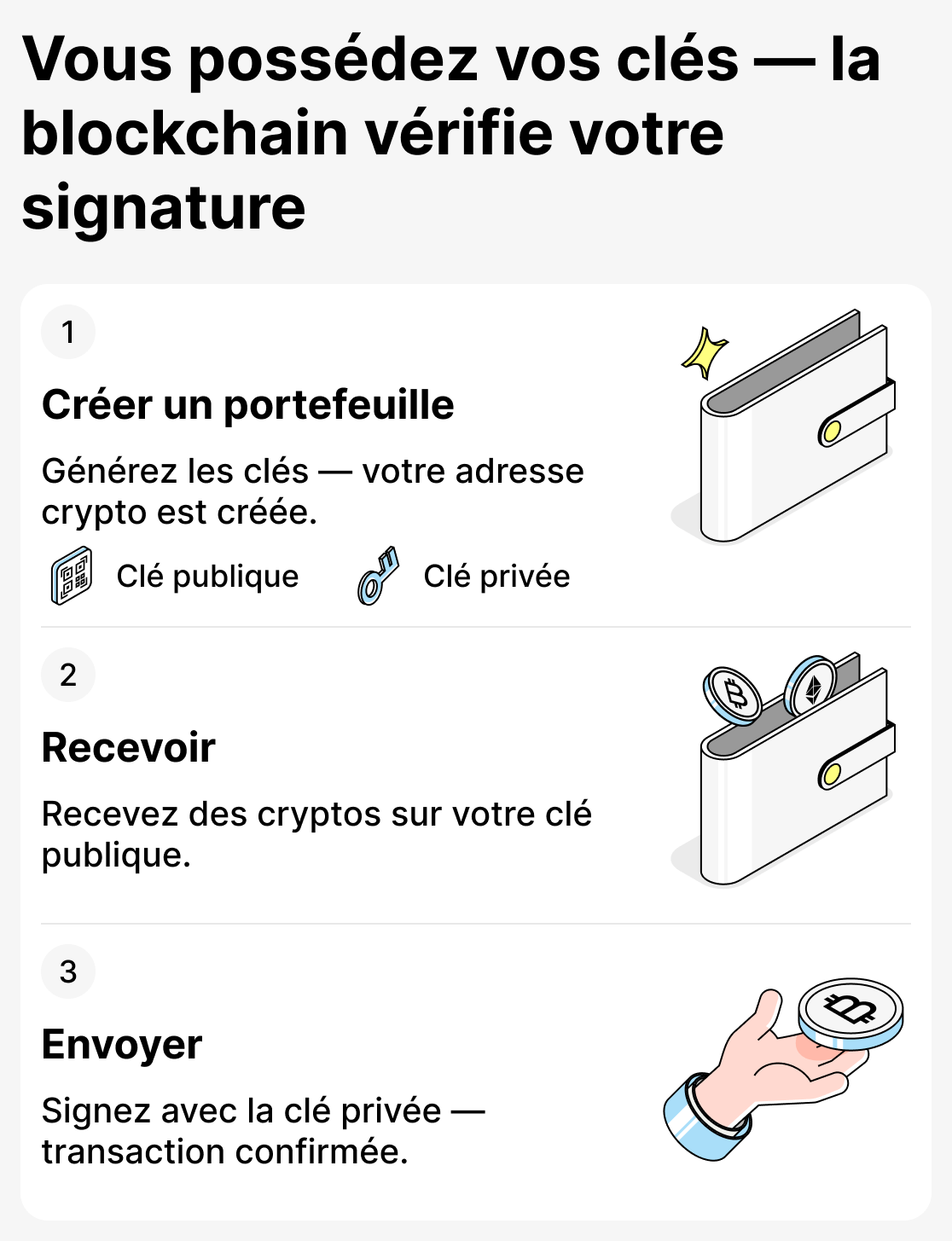 Vous possédez vos clés — la blockchain vérifie votre signature

1

Créer un portefeuille

Générez les clés — votre adresse crypto est créée.

Clé publique

Clé privée

2

Recevoir

Recevez des cryptos sur votre clé publique.

3

Envoyer

Signez avec la clé privée — transaction confirmée.