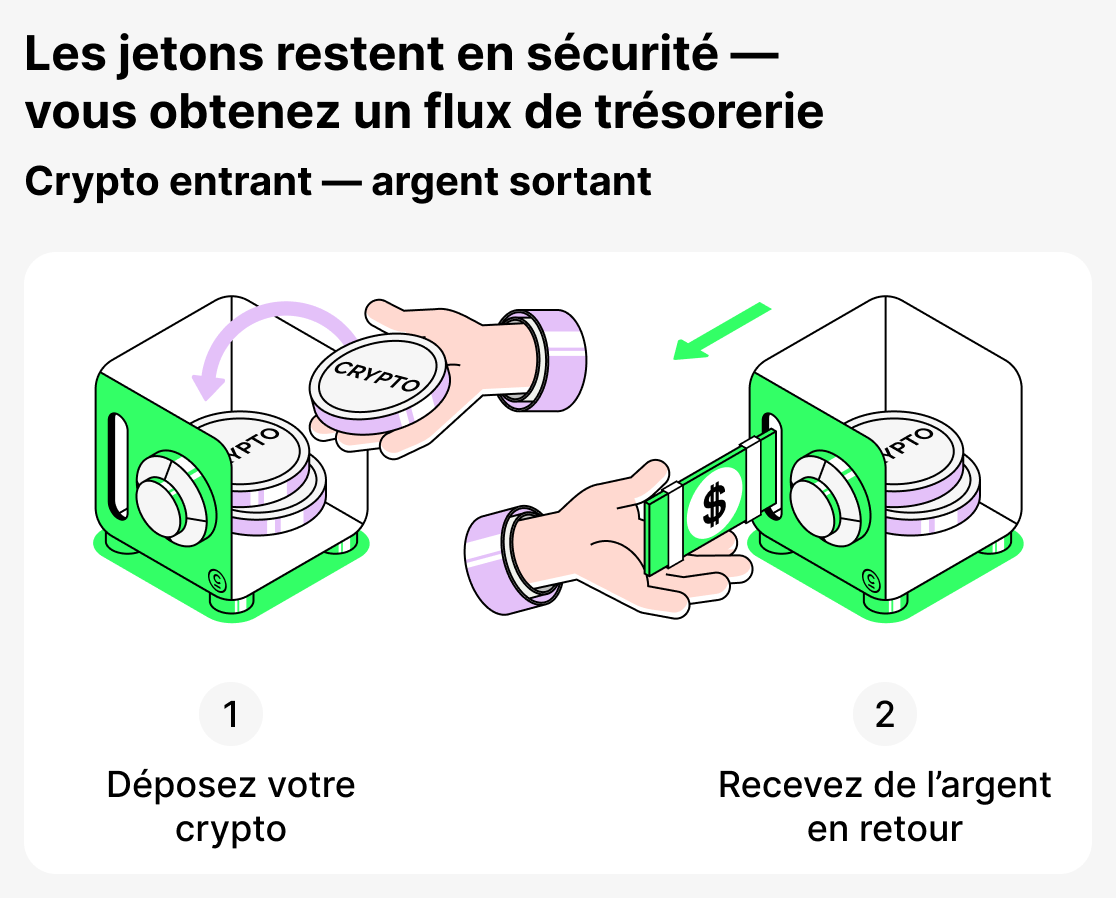 Les jetons restent en sécurité — vous obtenez un flux de trésorerie

Crypto entrant — argent sortant

CRYPTO

YPTO

$

YPTO

1

Déposez votre crypto

2

Recevez de l'argent en retour