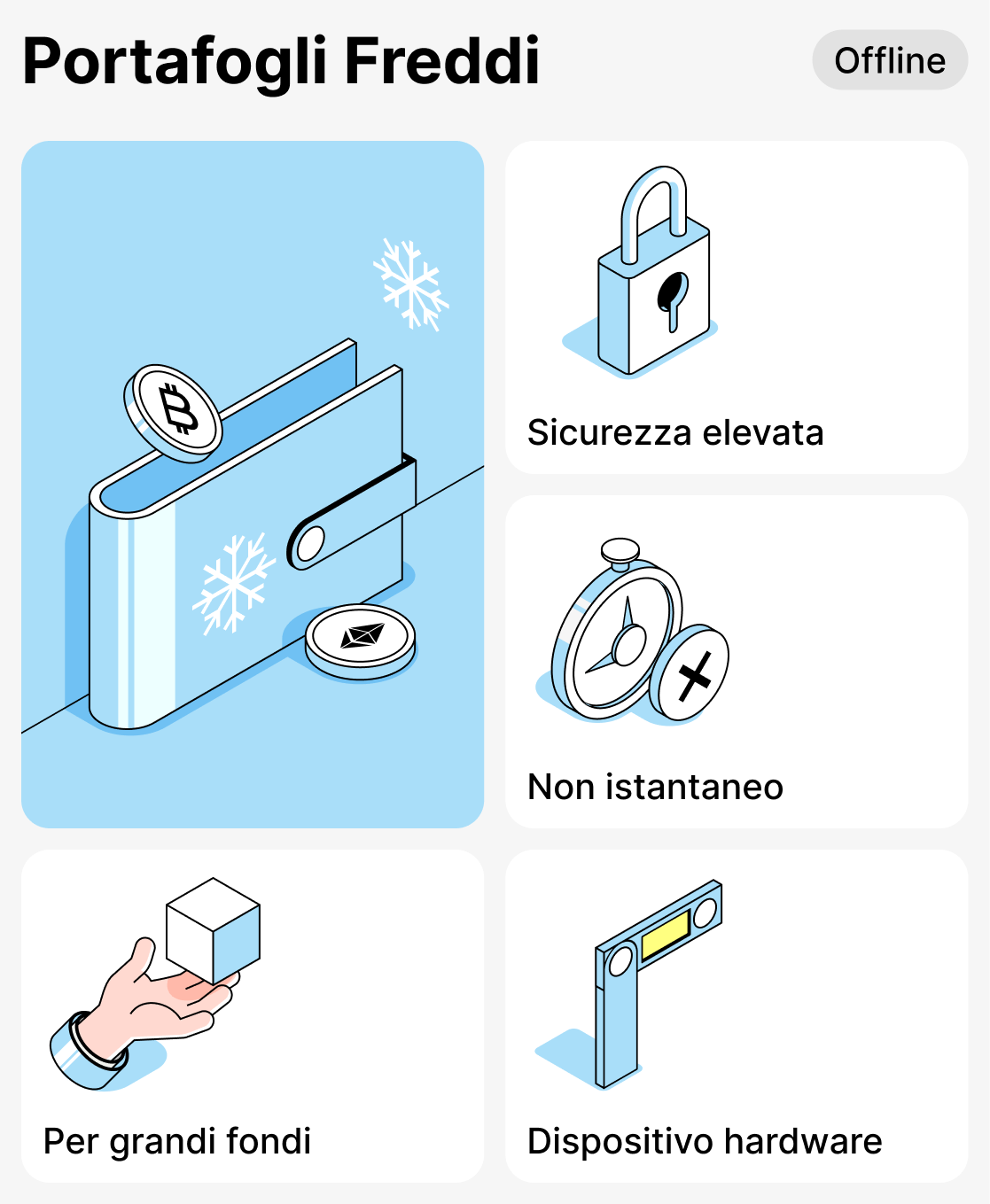 Portafogli Freddi

Offline

Sicurezza elevata

Non istantaneo

Per grandi fondi

Dispositivo hardware