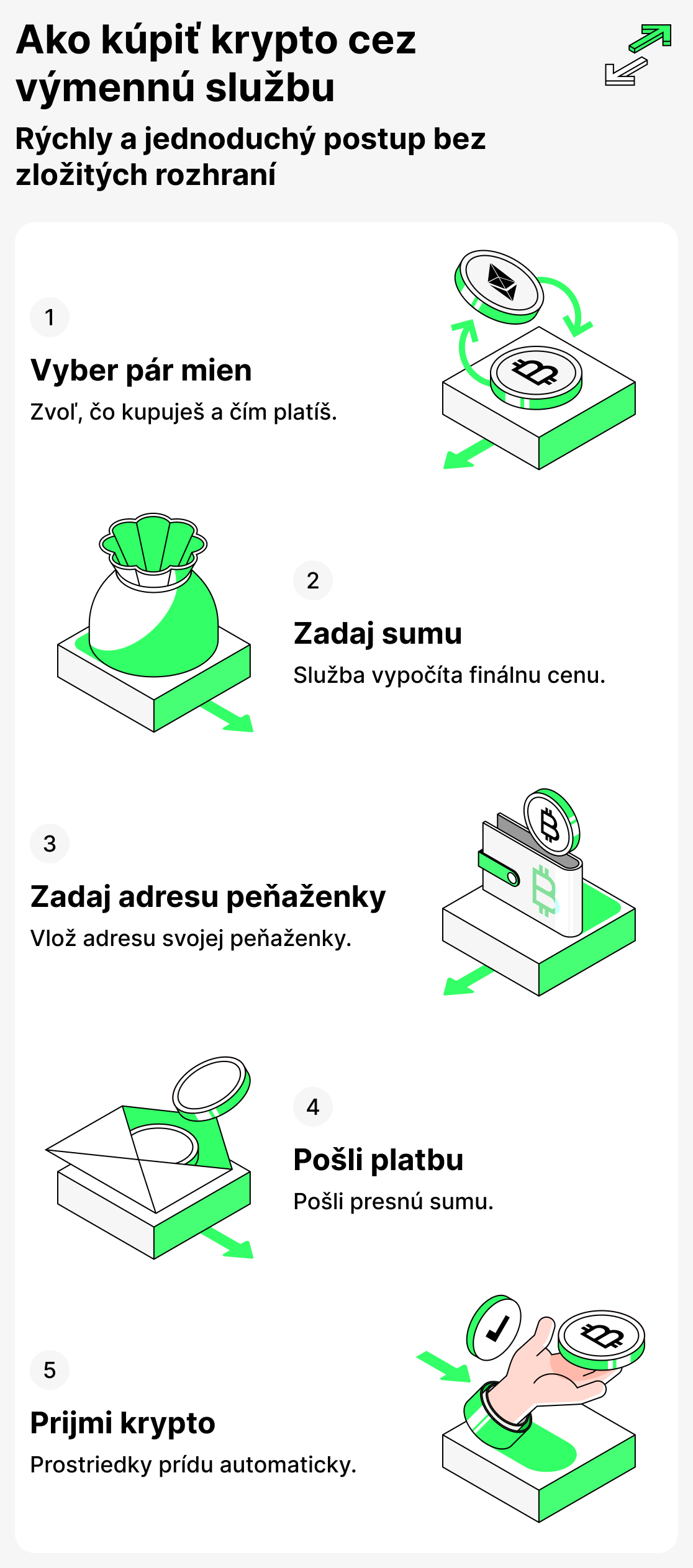 Ako kúpiť krypto cez výmennú službu

Rýchly a jednoduchý postup bez zložitých rozhraní

1

Vyber pár mien

Zvoľ, čo kupuješ a čím platíš.

2

Zadaj sumu

Služba vypočíta finálnu cenu.

3

Zadaj adresu peňaženky

Vlož adresu svojej peňaženky.

4

Pošli platbu

Pošli presnú sumu.

5

Prijmi krypto

Prostriedky prídu automaticky.