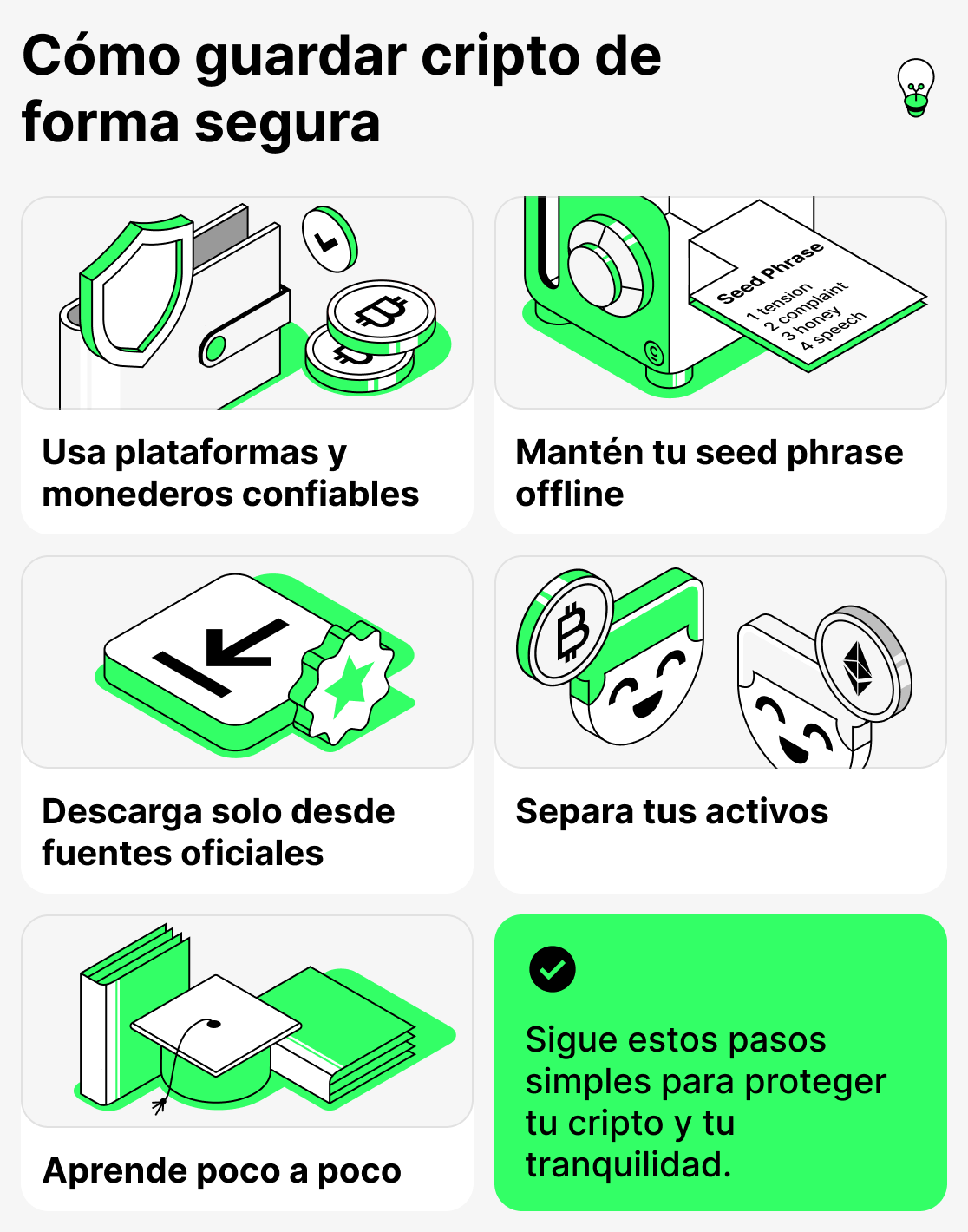 Cómo guardar cripto de forma segura

Usa plataformas y monederos confiables

Seed Phrase
1 tension
2 complaint
3 honey
4 speech

Mantén tu seed phrase offline

Descarga solo desde fuentes oficiales

Separa tus activos

Aprende poco a poco

Sigue estos pasos simples para proteger tu cripto y tu tranquilidad.