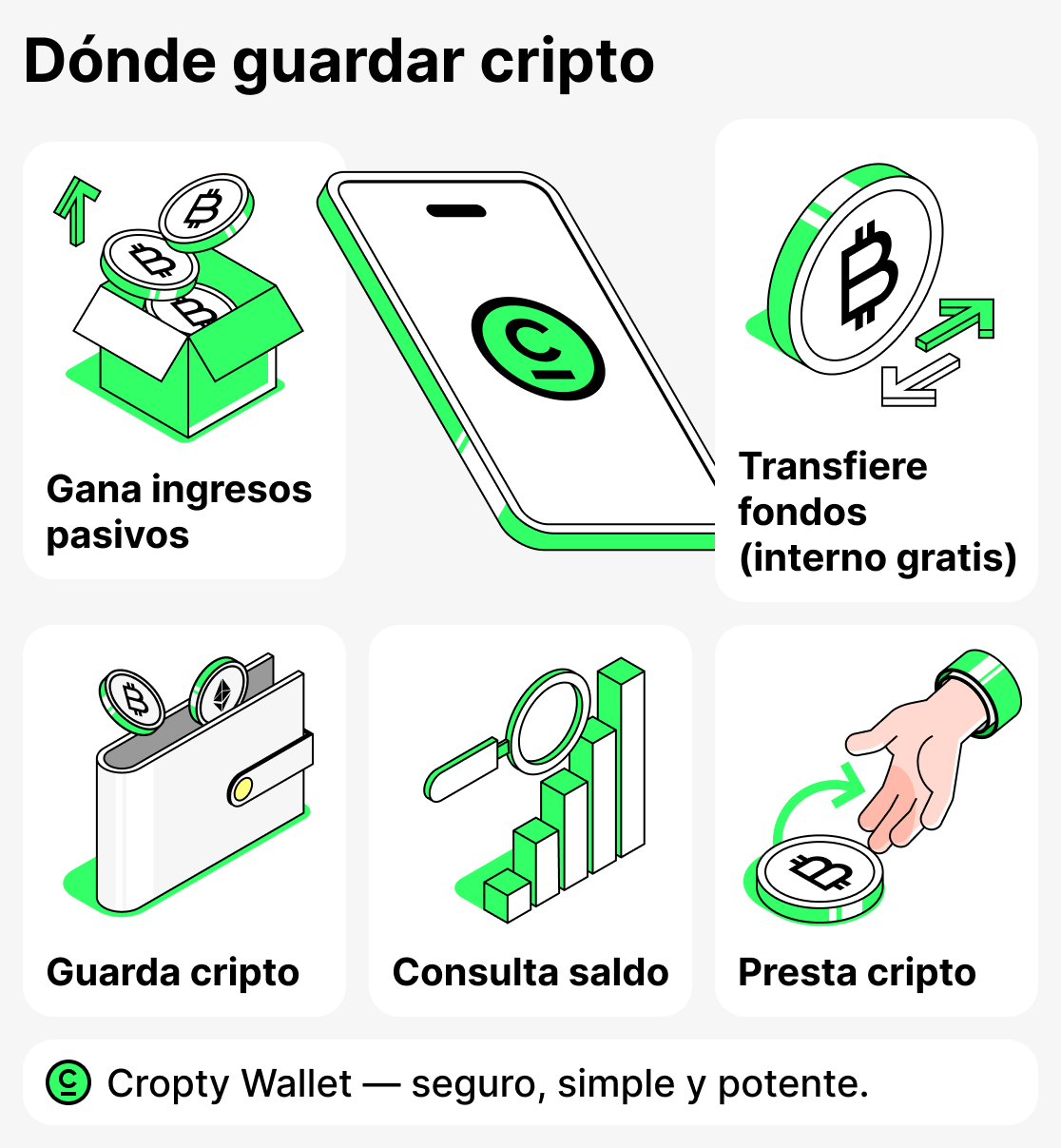 Dónde guardar cripto

Gana ingresos pasivos

Transfiere fondos (interno gratis)

Guarda cripto

Consulta saldo

Presta cripto

Cropty Wallet — seguro, simple y potente.