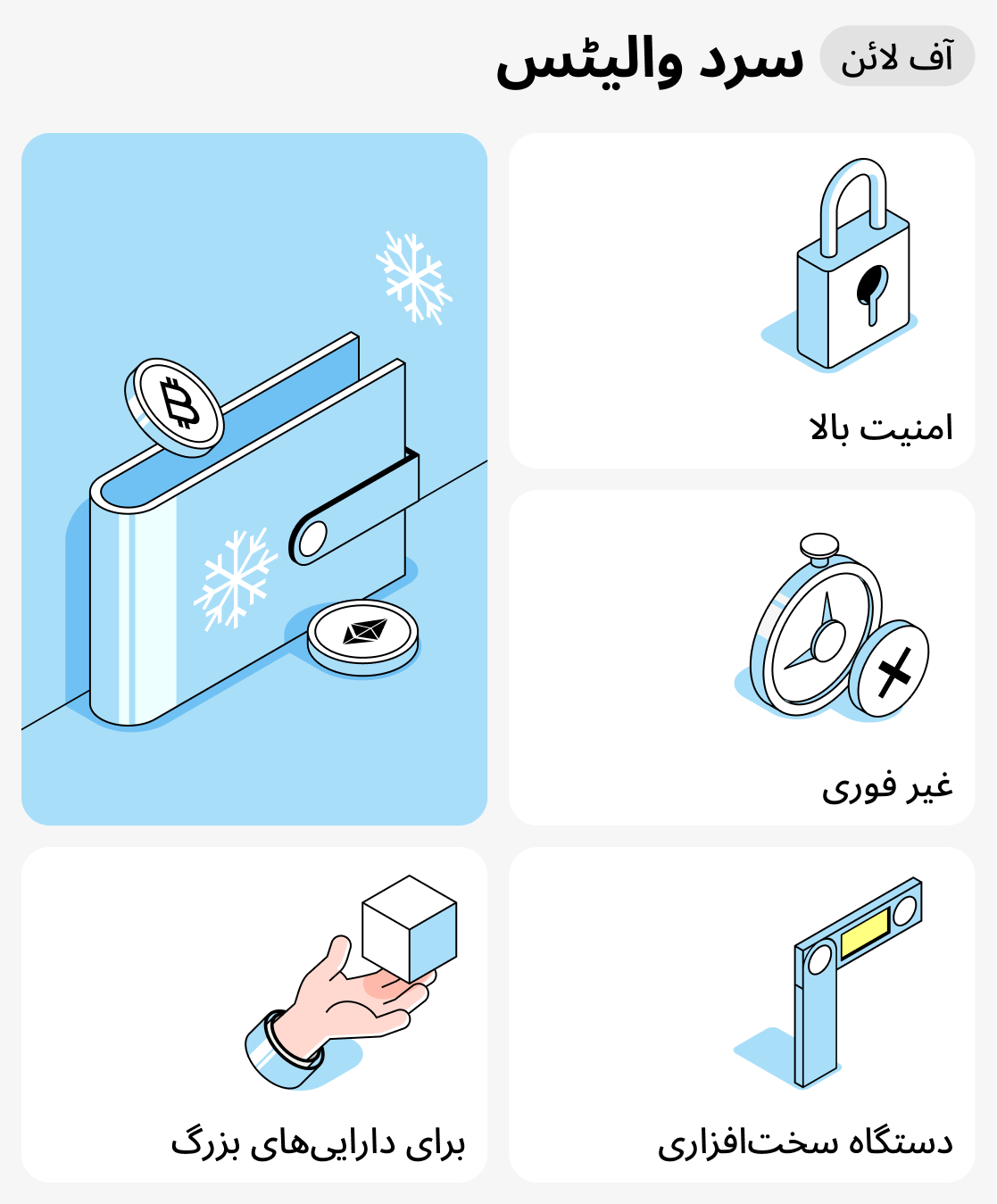 آف لائن سرد والیٹس

امنیت بالا

غیر فوری

دستگاه سخت‌افزاری

برای دارایی‌های بزرگ