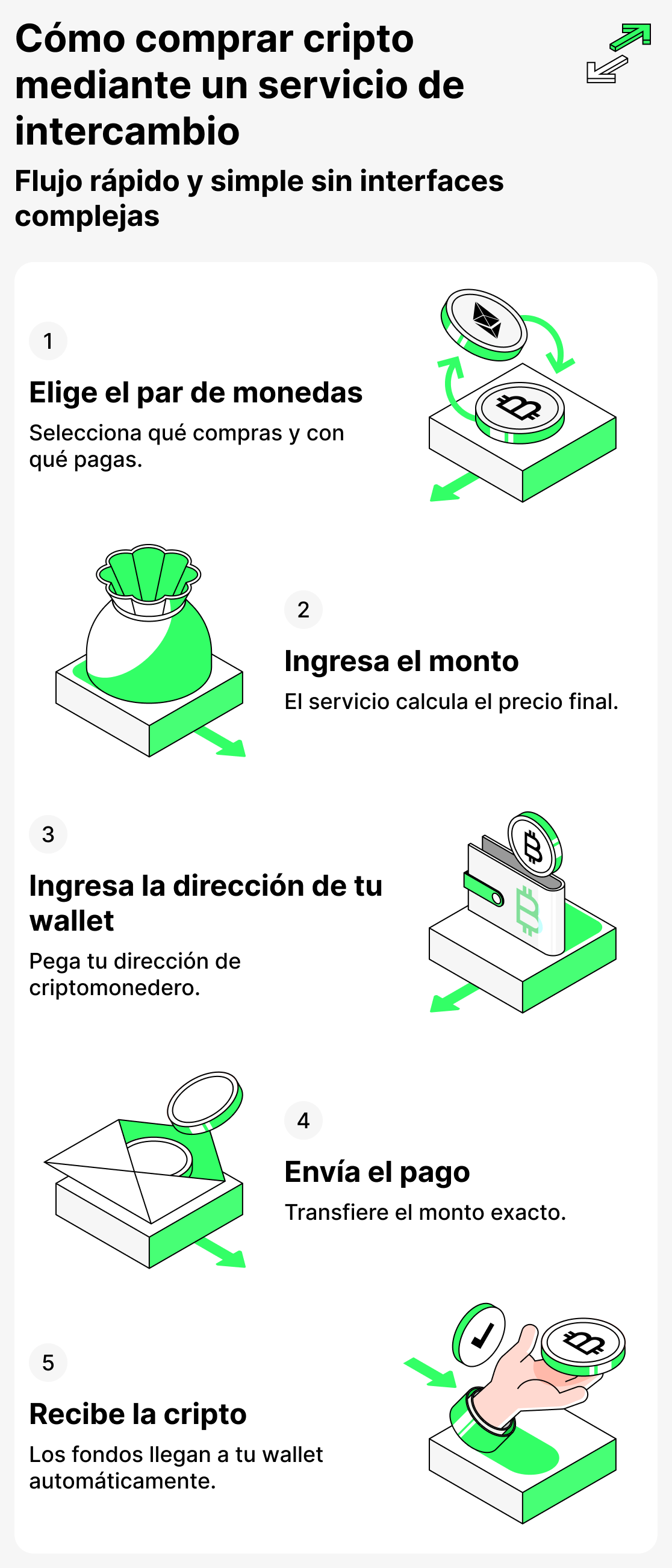 Cómo comprar cripto mediante un servicio de intercambio

Flujo rápido y simple sin interfaces complejas

1

Elige el par de monedas

Selecciona qué compras y con qué pagas.

2

Ingresa el monto

El servicio calcula el precio final.

3

Ingresa la dirección de tu wallet

Pega tu dirección de criptomonedero.

4

Envía el pago

Transfiere el monto exacto.

5

Recibe la cripto

Los fondos llegan a tu wallet automáticamente.