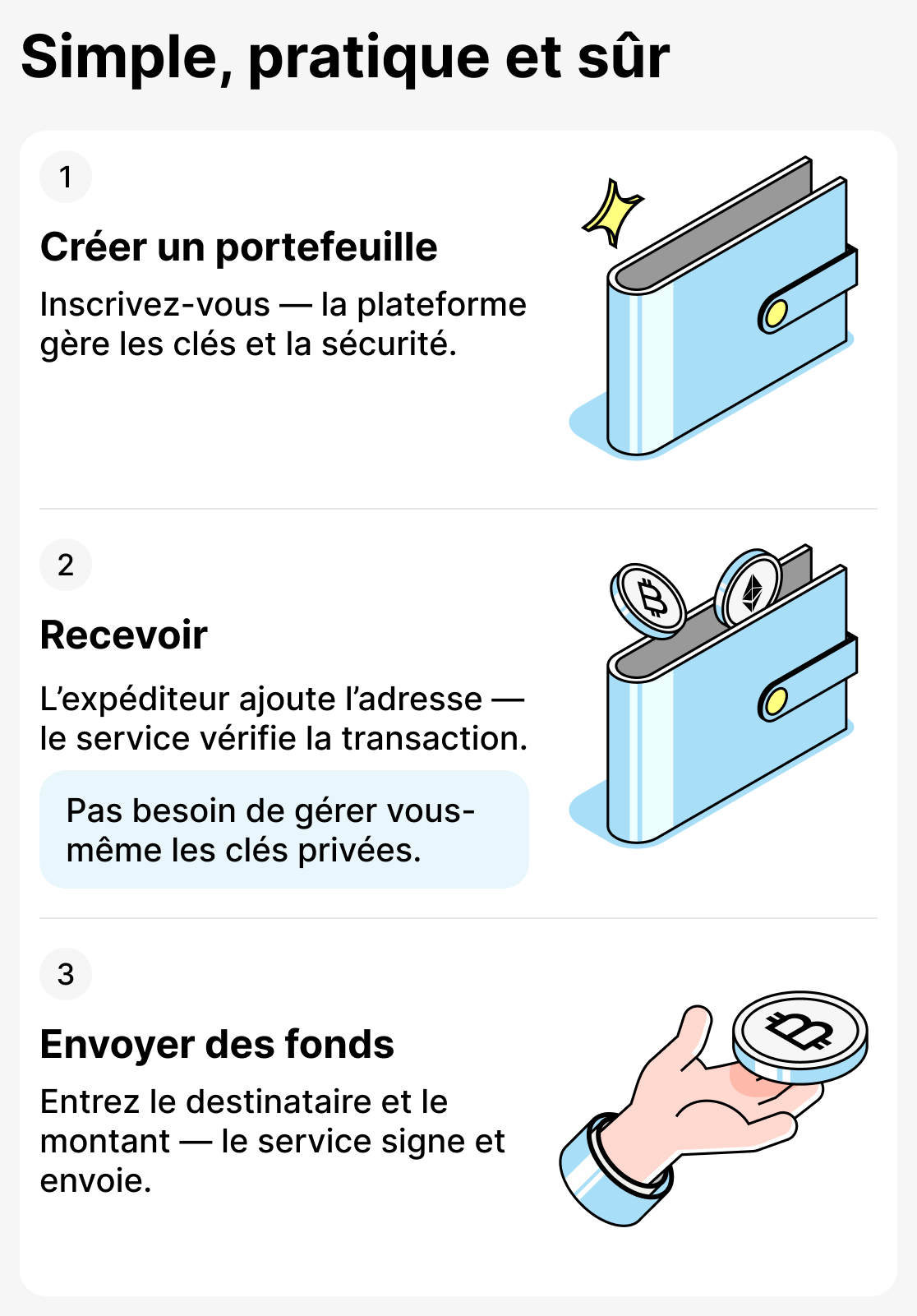 Simple, pratique et sûr

1

Créer un portefeuille

Inscrivez-vous — la plateforme gère les clés et la sécurité.

2

Recevoir

L’expéditeur ajoute l’adresse — le service vérifie la transaction.

Pas besoin de gérer vous-même les clés privées.

3

Envoyer des fonds

Entrez le destinataire et le montant — le service signe et envoie.