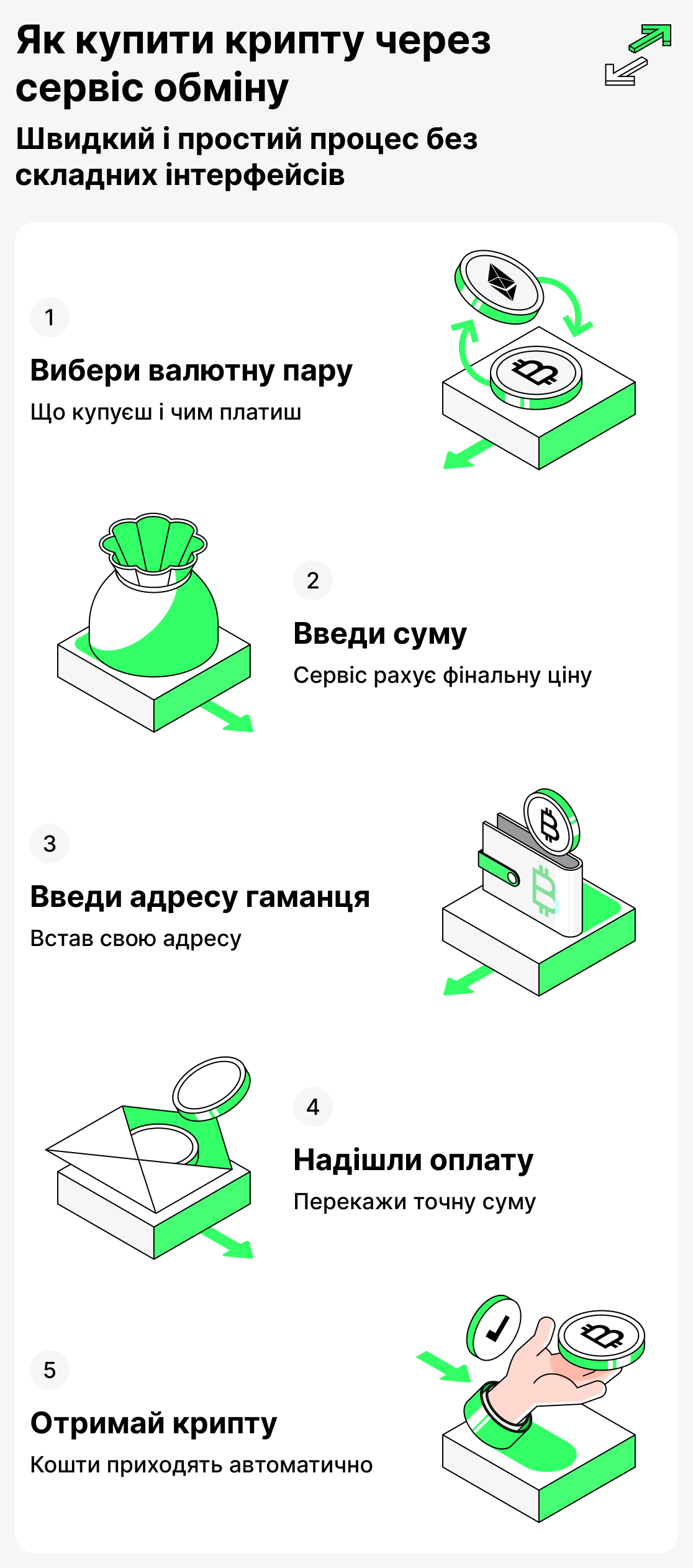 Як купити крипту через сервіс обміну

Швидкий і простий процес без складних інтерфейсів

1

Вибери валютну пару

Що купуєш і чим платиш

2

Введи суму

Сервіс рахує фінальну ціну

3

Введи адресу гаманця

Встав свою адресу

4

Надішли оплату

Перекажи точну суму

5

Отримай крипту

Кошти приходять автоматично