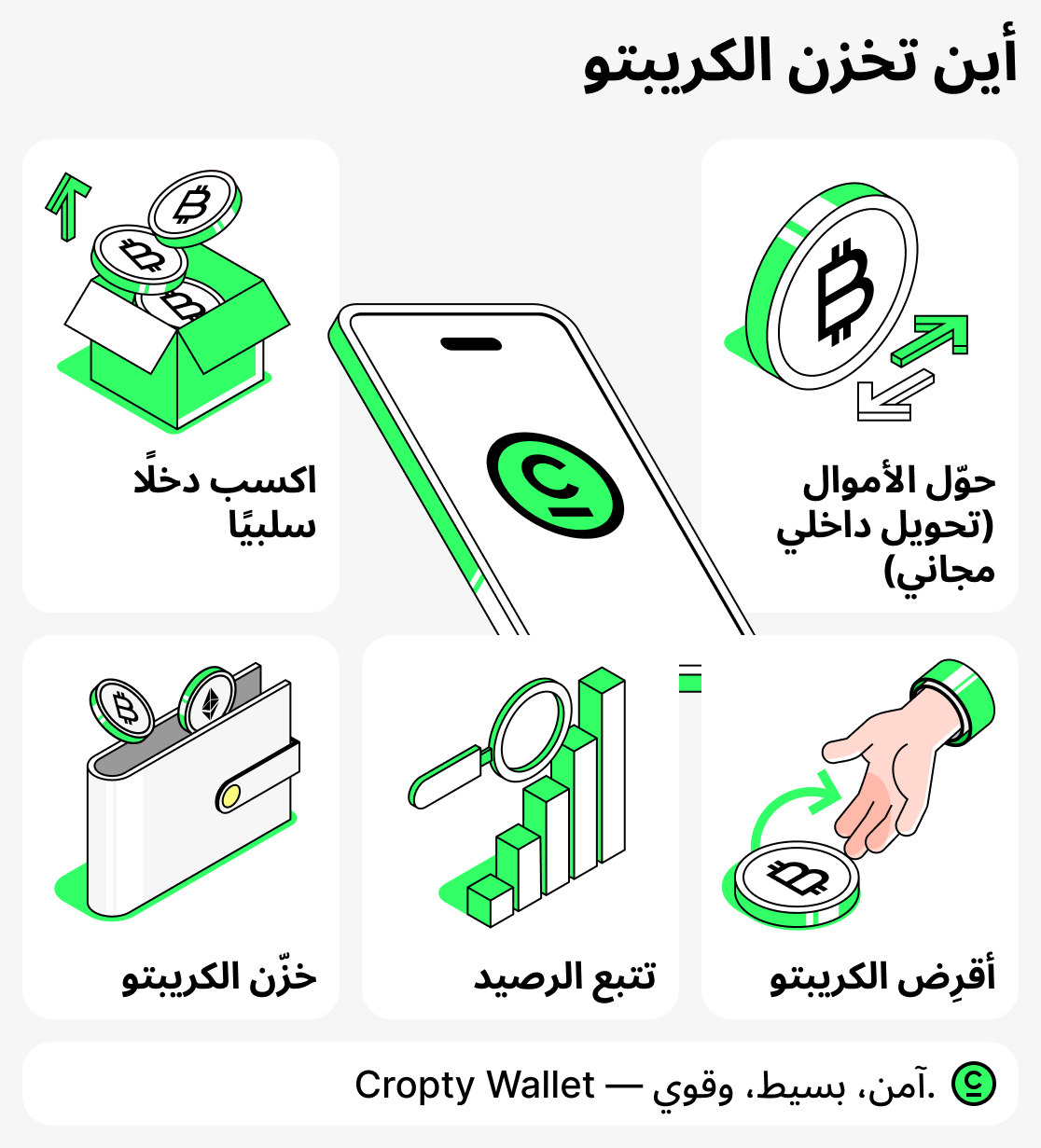 أين تخزن الكريبتو

حوّل الأموال (تحويل داخلي مجاني)

اكسب دخلًا سلبيًا

أقرِض الكريبتو

تتبع الرصيد

خزّن الكريبتو

Cropty Wallet — آمن، بسيط، وقوي.