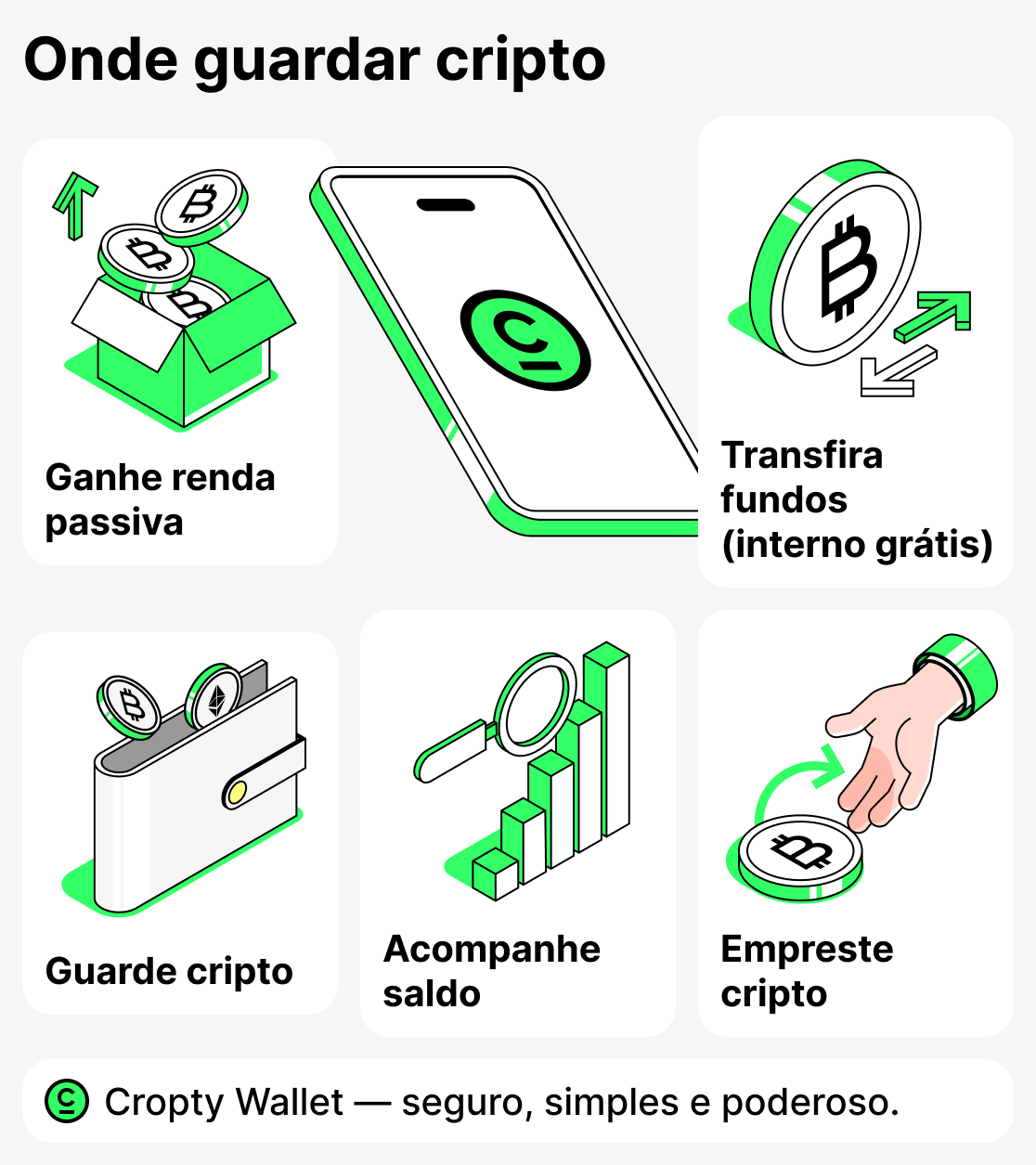 Onde guardar cripto

Ganhe renda passiva

Transfira fundos (interno grátis)

Guarde cripto

Acompanhe saldo

Empreste cripto

Cropty Wallet — seguro, simples e poderoso.