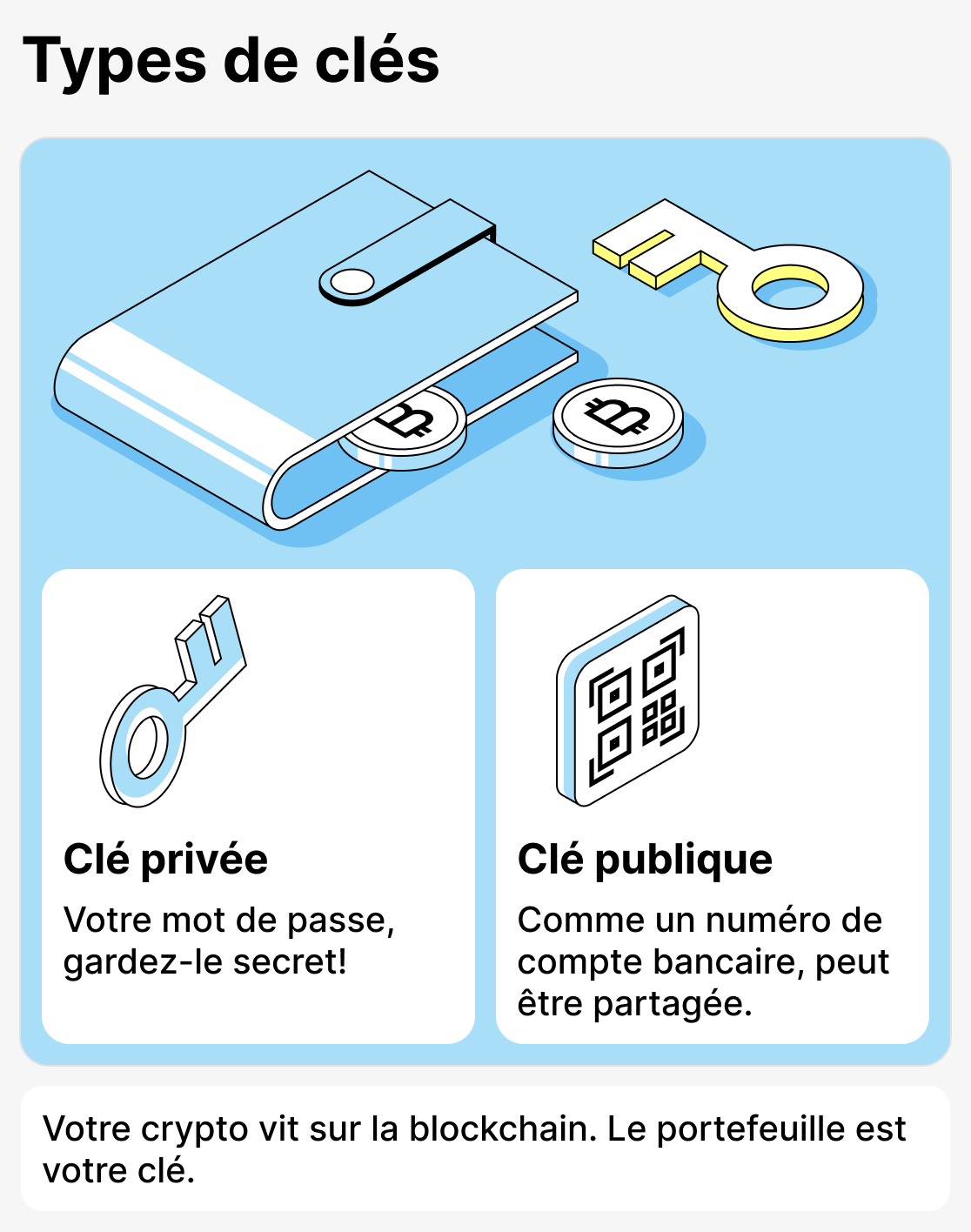 Types de clés

Clé privée

Votre mot de passe, gardez-le secret!

Clé publique

Comme un numéro de compte bancaire, peut être partagée.

Votre crypto vit sur la blockchain. Le portefeuille est votre clé.