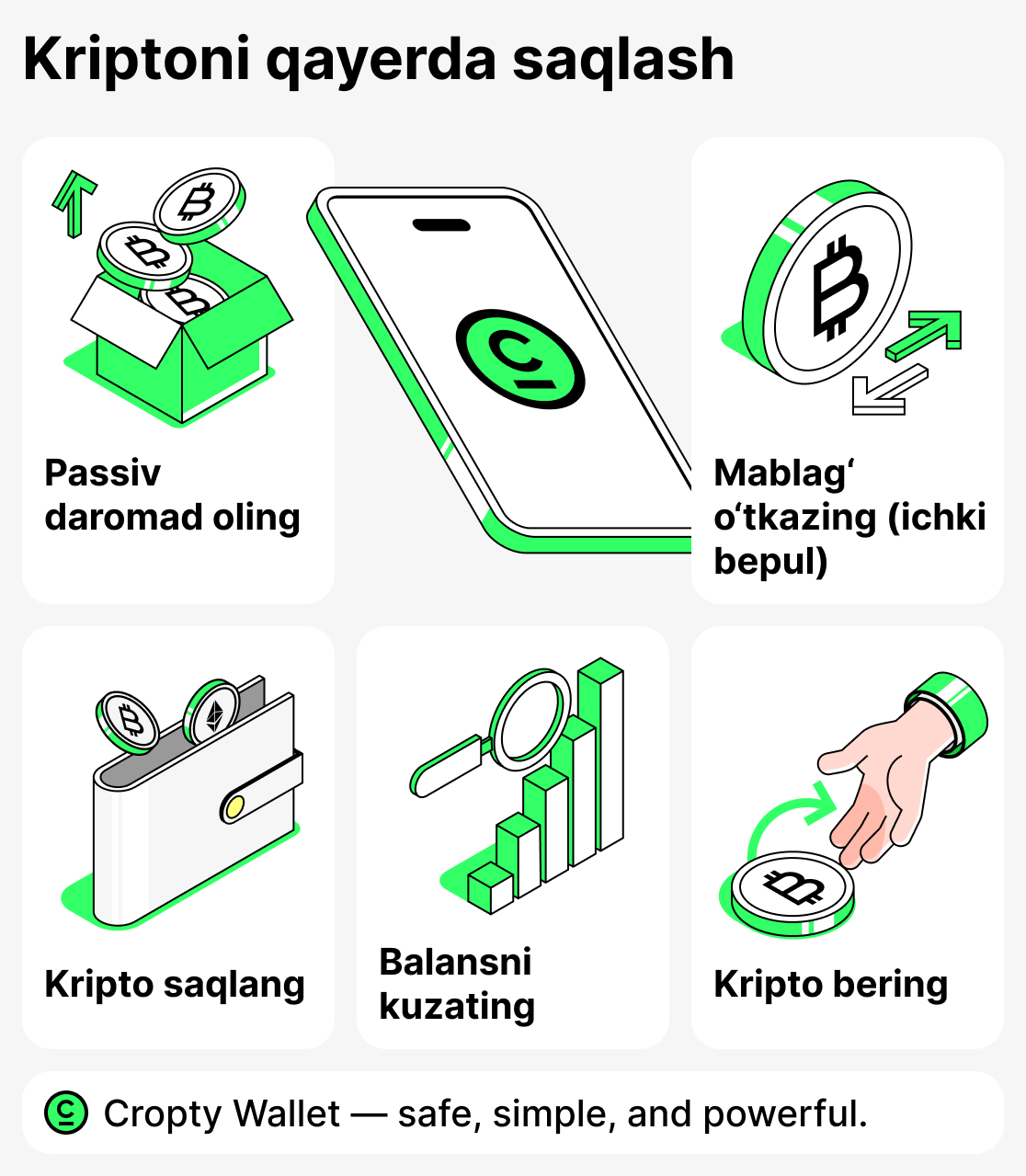 Kriptoni qayerda saqlash

Passiv daromad oling

Mablagʻ oʻtkazing (ichki bepul)

Kripto saqlang

Balansni kuzating

Kripto bering

Cropty Wallet — safe, simple, and powerful.