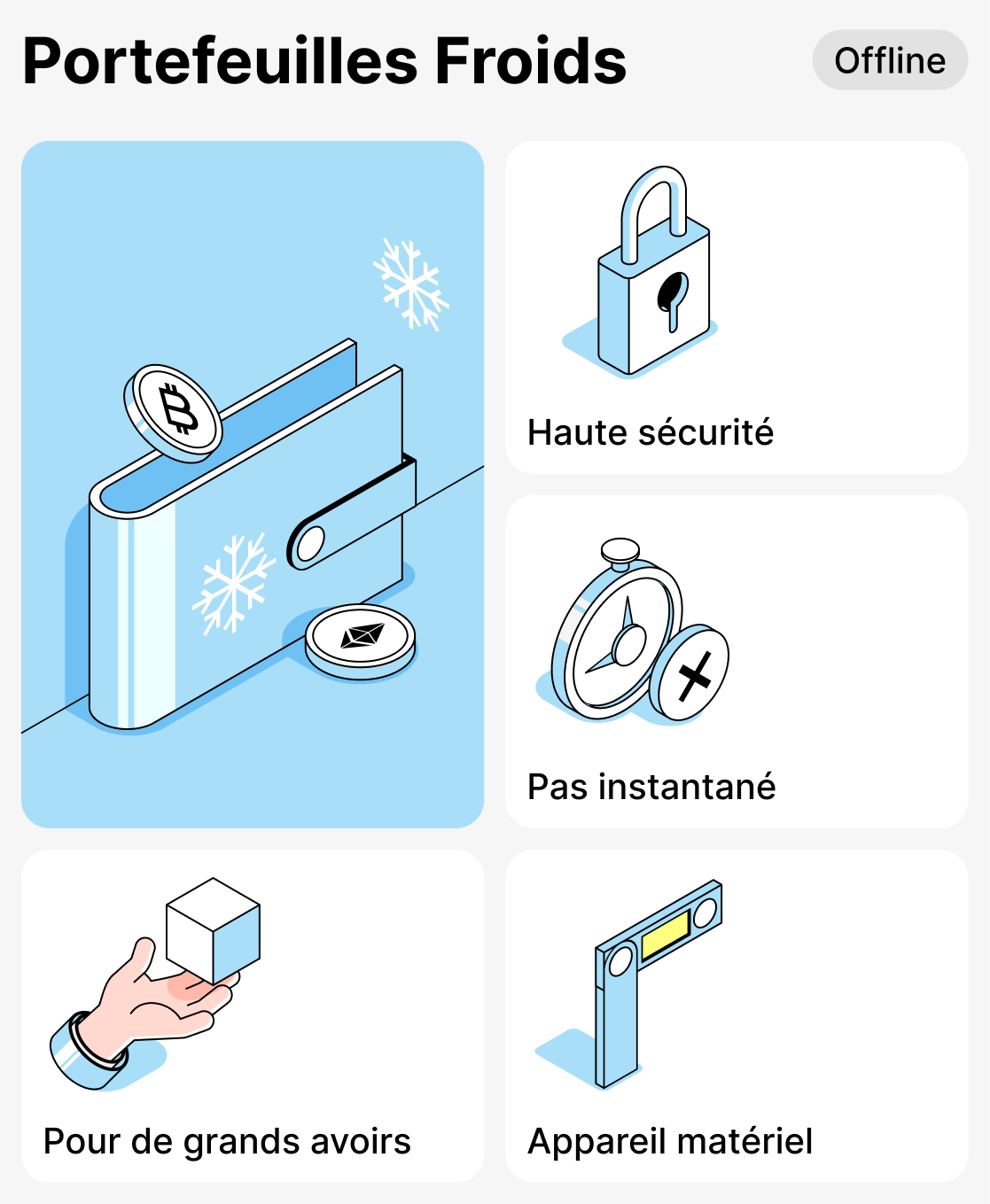 Portefeuilles Froids

Offline

Haute sécurité

Pas instantané

Pour de grands avoirs

Appareil matériel