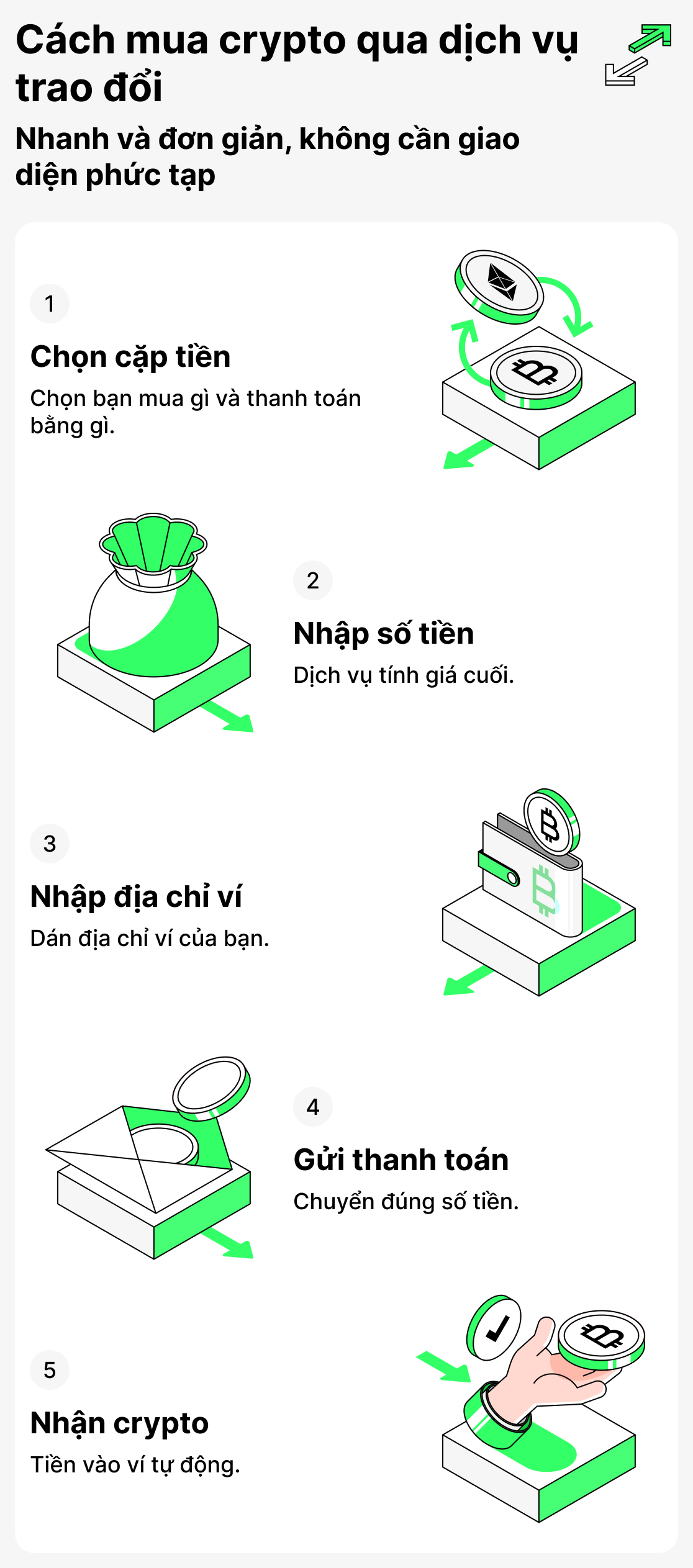 Cách mua crypto qua dịch vụ trao đổi

Nhanh và đơn giản, không cần giao diện phức tạp

1

Chọn cặp tiền

Chọn bạn mua gì và thanh toán bằng gì.

2

Nhập số tiền

Dịch vụ tính giá cuối.

3

Nhập địa chỉ ví

Dán địa chỉ ví của bạn.

4

Gửi thanh toán

Chuyển đúng số tiền.

5

Nhận crypto

Tiền vào ví tự động.