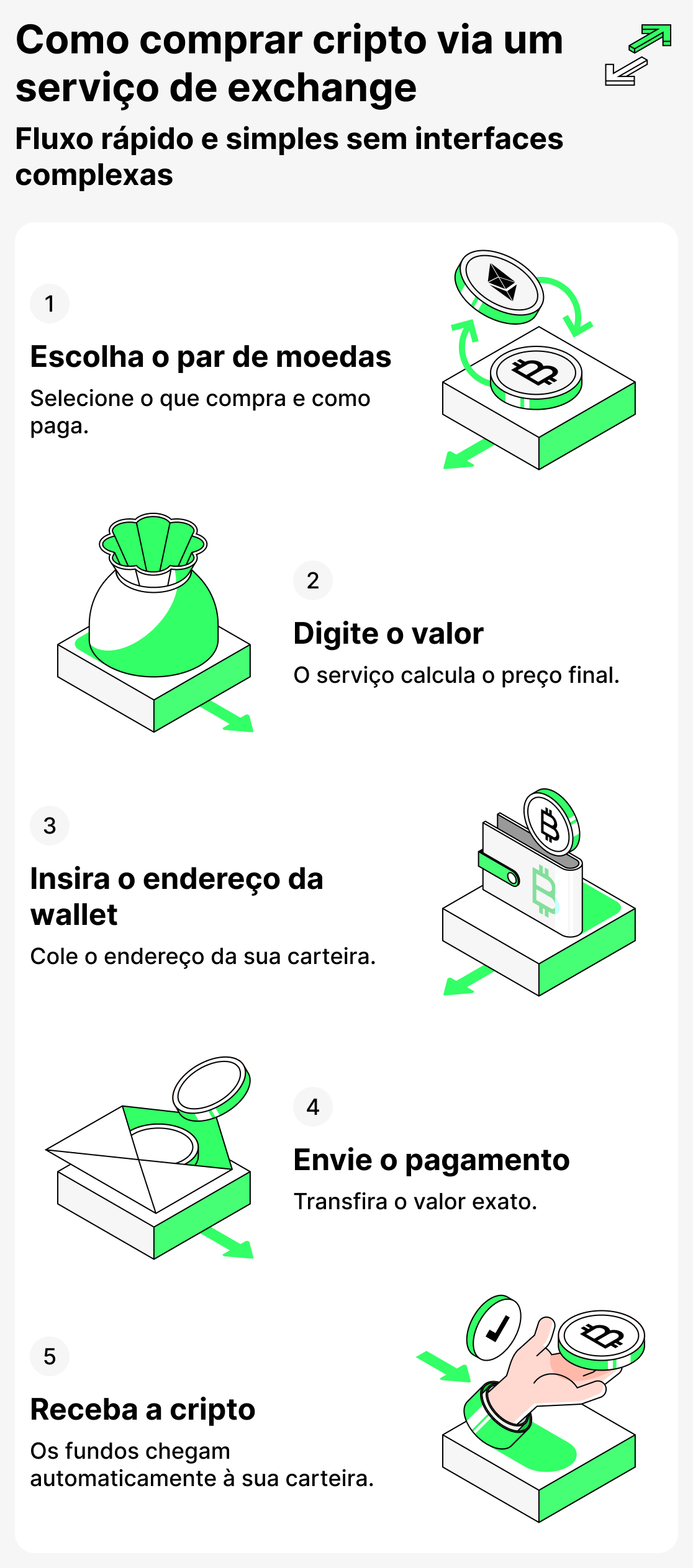 Como comprar cripto via um serviço de exchange

Fluxo rápido e simples sem interfaces complexas

1

Escolha o par de moedas

Selecione o que compra e como paga.

2

Digite o valor

O serviço calcula o preço final.

3

Insira o endereço da wallet

Cole o endereço da sua carteira.

4

Envie o pagamento

Transfira o valor exato.

5

Receba a cripto

Os fundos chegam automaticamente à sua carteira.